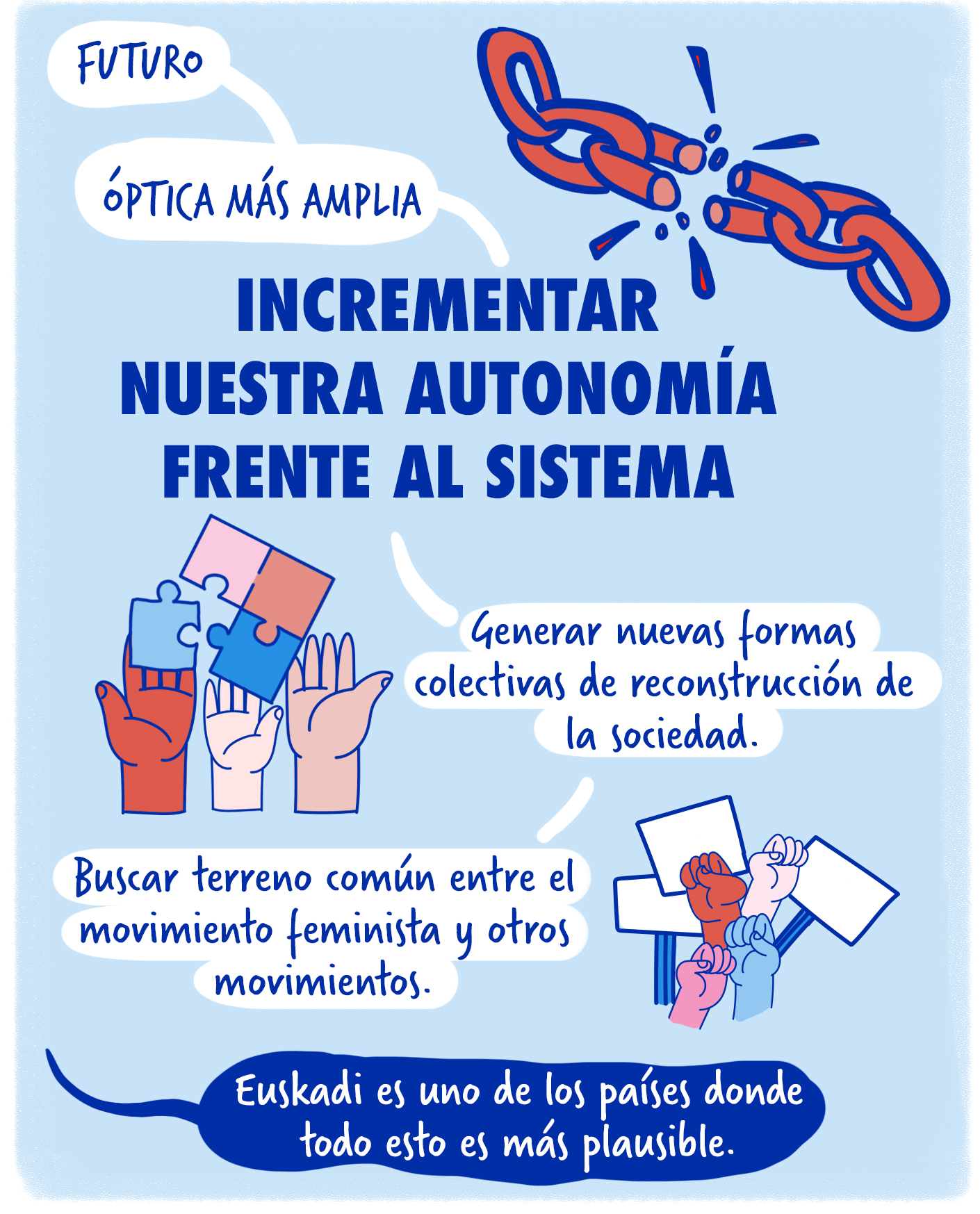 FUTURO

ÓPTICA MÁS AMPLIA

INCREMENTAR NUESTRA AUTONOMÍA FRENTE AL SISTEMA

Generar nuevas formas colectivas de reconstrucción de la sociedad.

Buscar terreno común entre el movimiento feminista y otros movimientos.

Euskadi es uno de los países donde todo esto es más plausible.